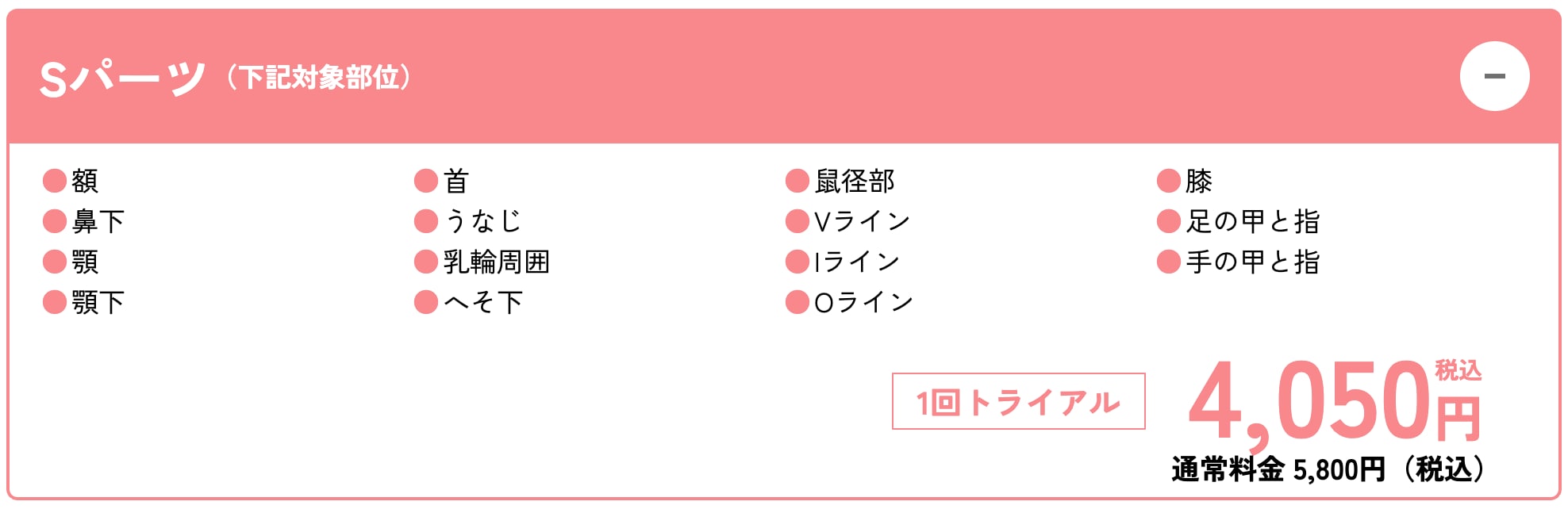 Sパーツ（下記対象部位）

−

額
鼻下
顎
顎下

首
うなじ
乳輪周囲
へそ下

鼠径部
Vライン
Iライン
Oライン

膝
足の甲と指
手の甲と指

1回トライアル 4,050円 税込
通常料金 5,800円（税込）