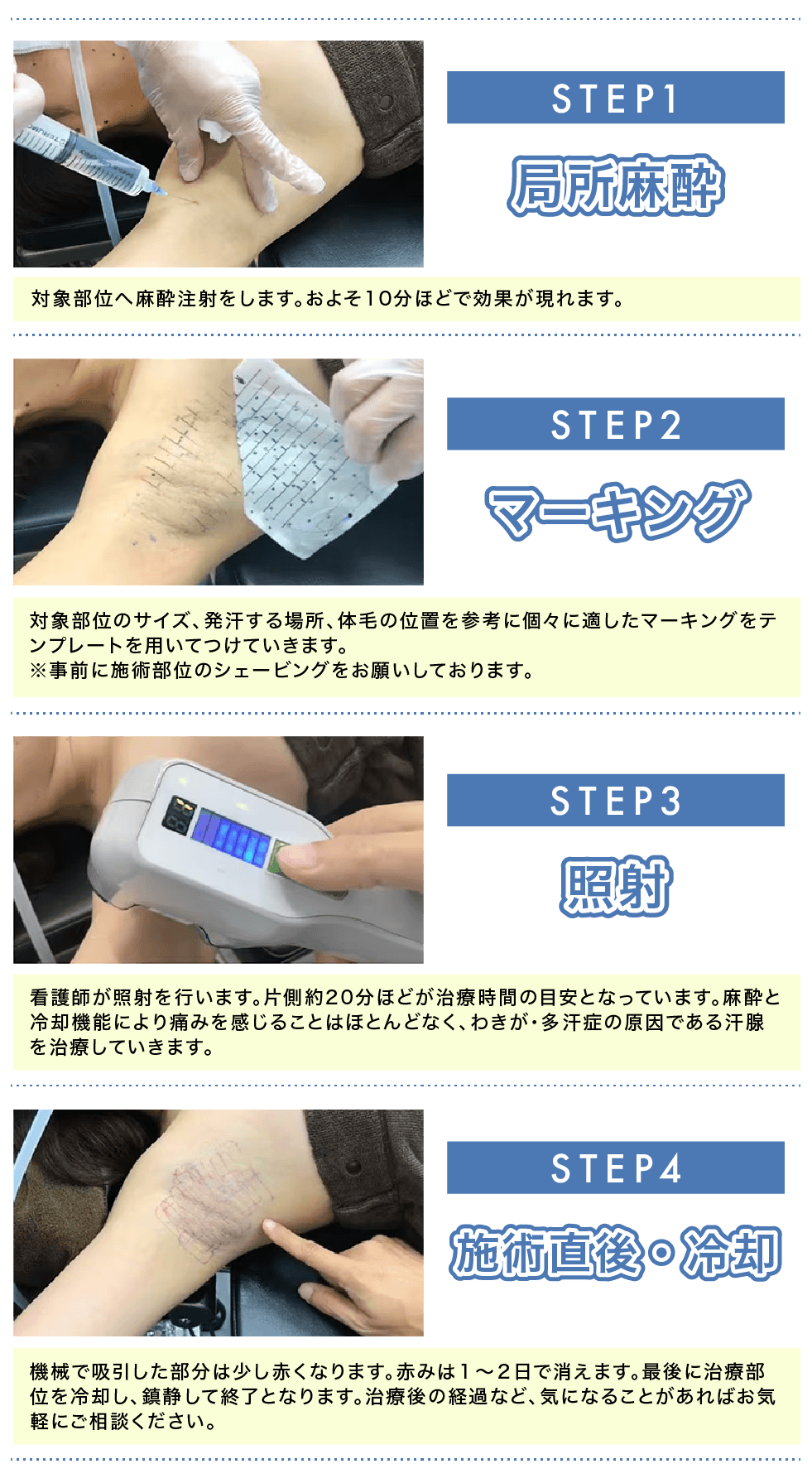 STEP1

局所麻酔

対象部位へ麻酔注射をします。およそ10分ほどで効果が現れます。

STEP2

マーキング

対象部位のサイズ、発汗する場所、体毛の位置を参考に個々に適したマーキングをテンプレートを用いてつけていきます。
※事前に施術部位のシェービングをお願いしております。

STEP3

照射

看護師が照射を行います。片側約20分ほどが治療時間の目安となっています。麻酔と冷却機能により痛みを感じることはほとんどなく、わきが・多汗症の原因である汗腺を治療していきます。

STEP4

施術直後・冷却

機械で吸引した部分は少し赤くなります。赤みは１～２日で消えます。最後に治療部位を冷却し、鎮静して終了となります。治療後の経過など、気になることがあればお気軽にご相談ください。