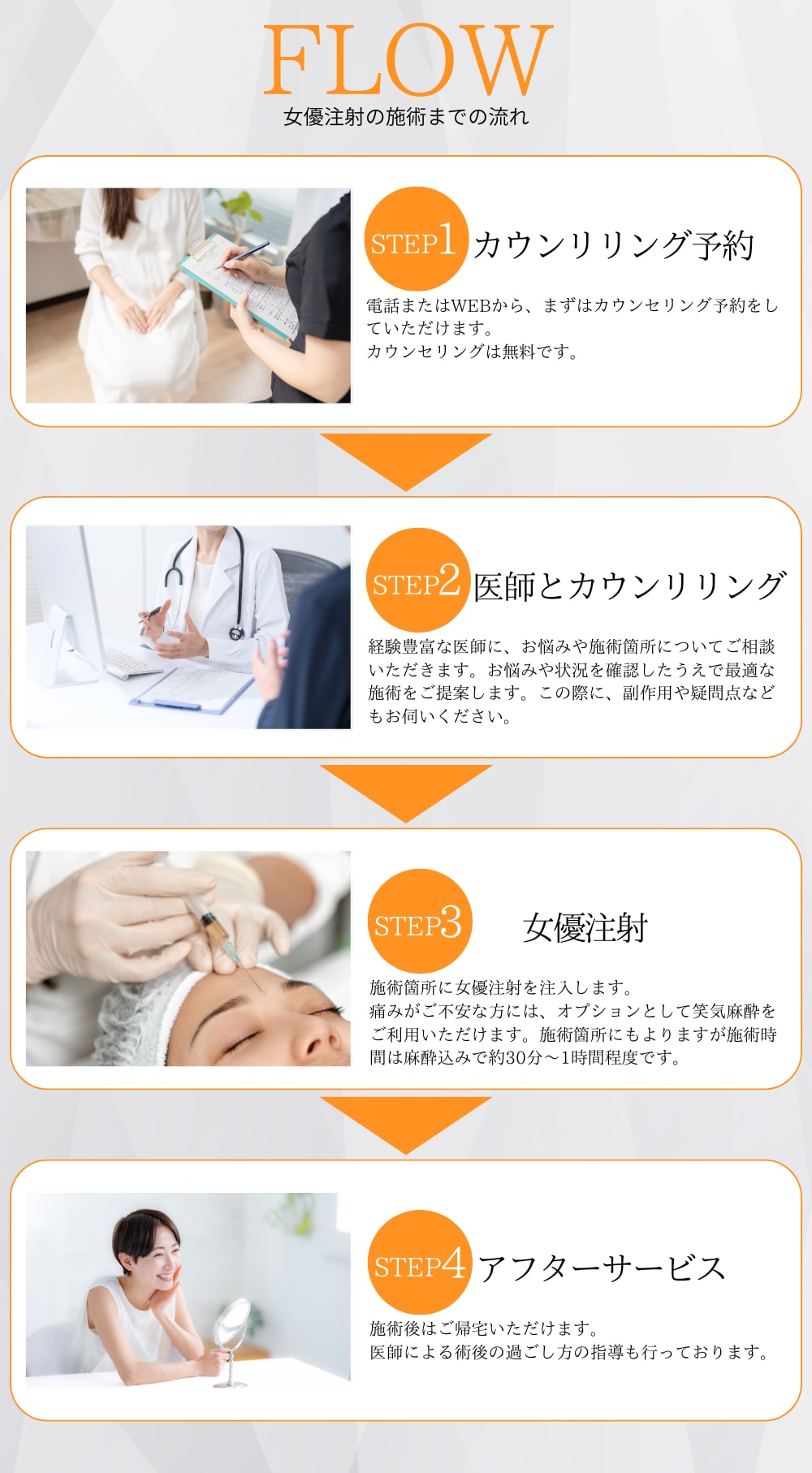 FLOW
女優注射の施術までの流れ

STEP1 カウンリリング予約

電話またはWEBから、まずはカウンセリング予約をしていただけます。
カウンセリングは無料です。

STEP2 医師とカウンリリング

経験豊富な医師に、お悩みや施術箇所についてご相談いただきます。お悩みや状況を確認したうえで最適な施術をご提案します。この際に、副作用や疑問点などもお伺いください。

STEP3 女優注射

施術箇所に女優注射を注入します。
痛みがご不安な方には、オプションとして笑気麻酔をご利用いただけます。施術箇所にもよりますが施術時間は麻酔込みで約30分～1時間程度です。

STEP4 アフターサービス

施術後はご帰宅いただけます。
医師による術後の過ごし方の指導も行っております。