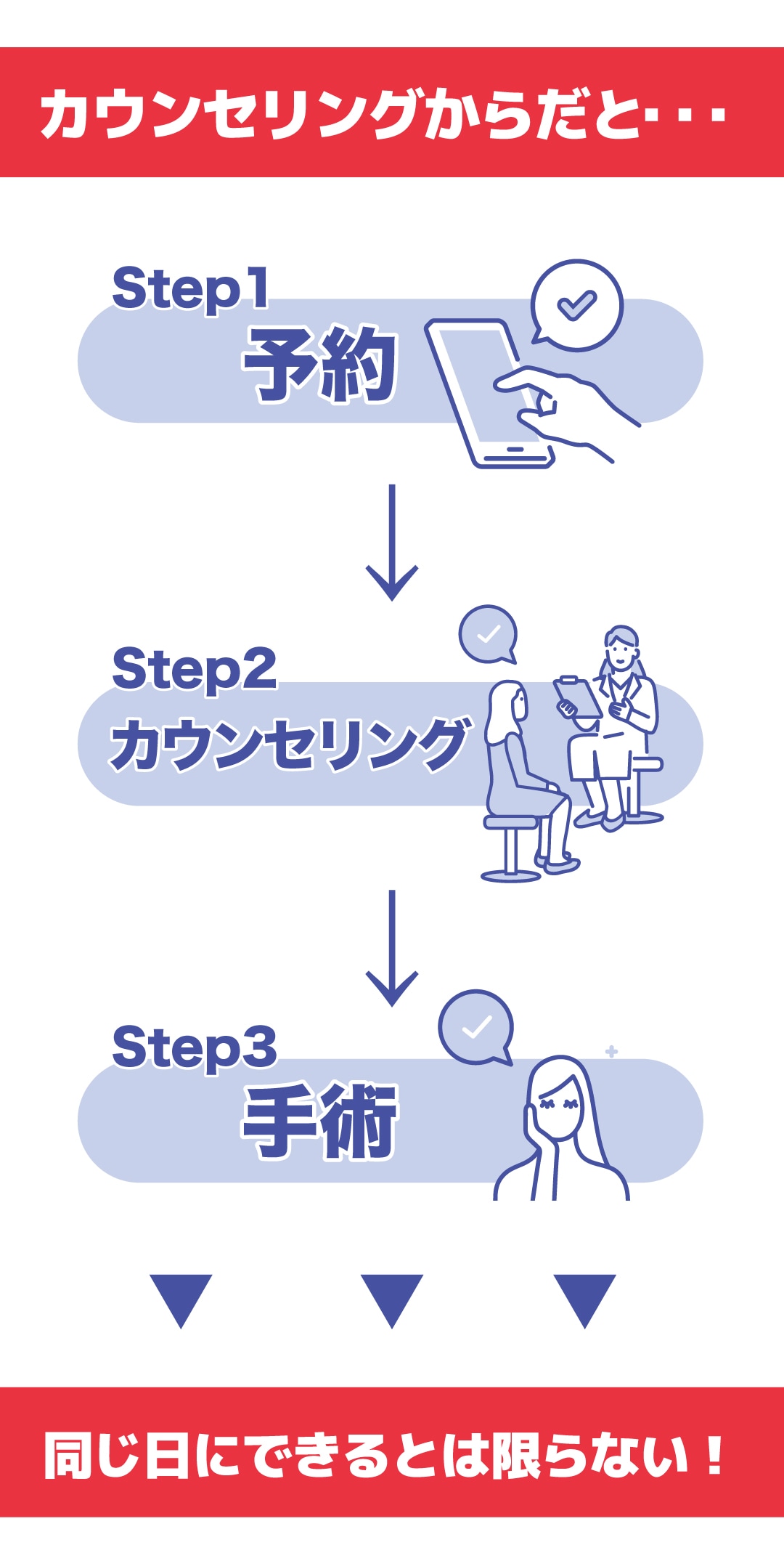 カウンセリングからだと･･･

Step1
予約

Step2
カウンセリング

Step3
手術

同じ日にできるとは限らない！