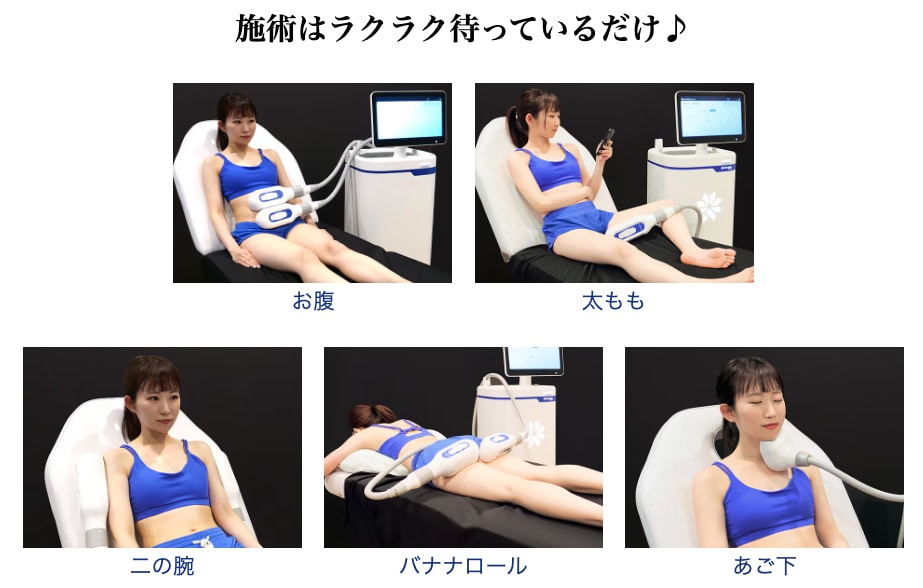 施術はラクラク待っているだけ♪

お腹

太もも

二の腕

バナナロール

あご下