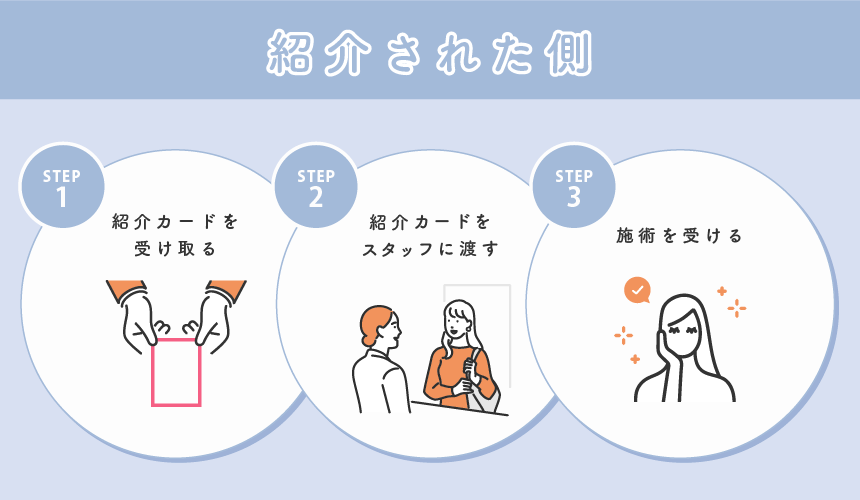 紹介された側

STEP 1

紹介カードを受け取る

STEP 2

紹介カードをスタッフに渡す

STEP 3

施術を受ける