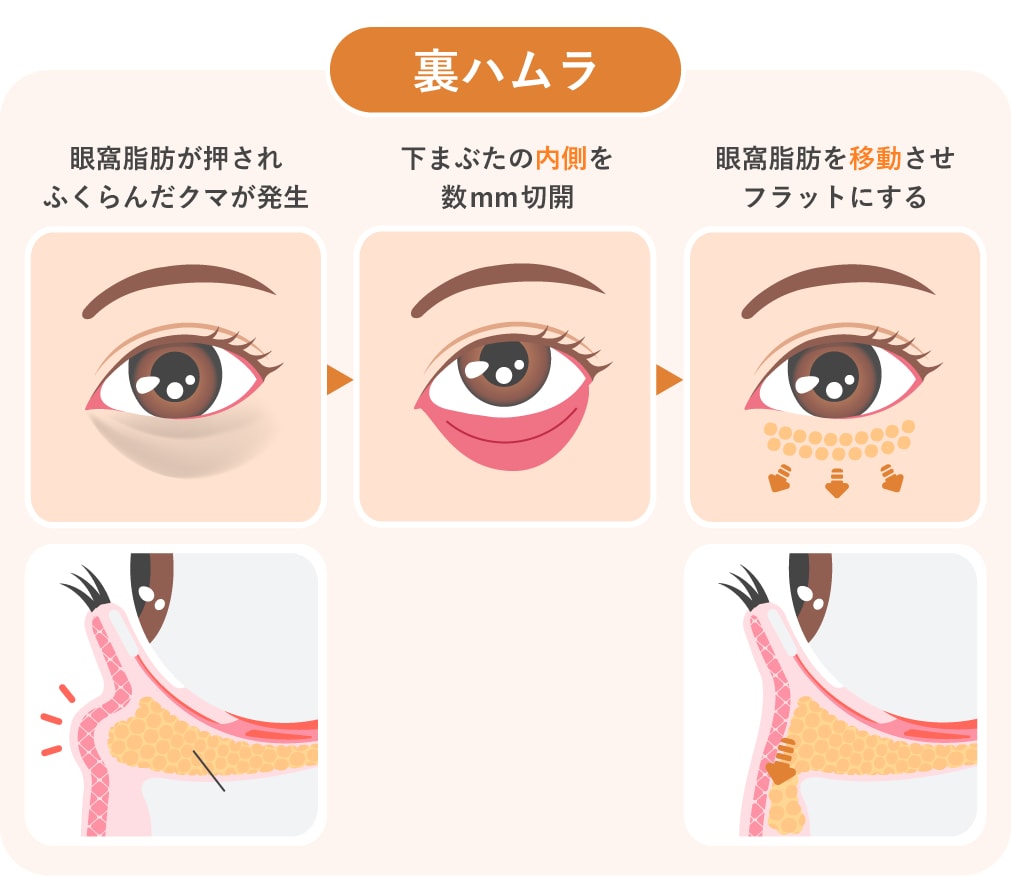 裏ハムラ

眼窩脂肪が押され
ふくらんだクマが発生

下まぶたの内側を
数mm切開

眼窩脂肪を移動させ
フラットにする