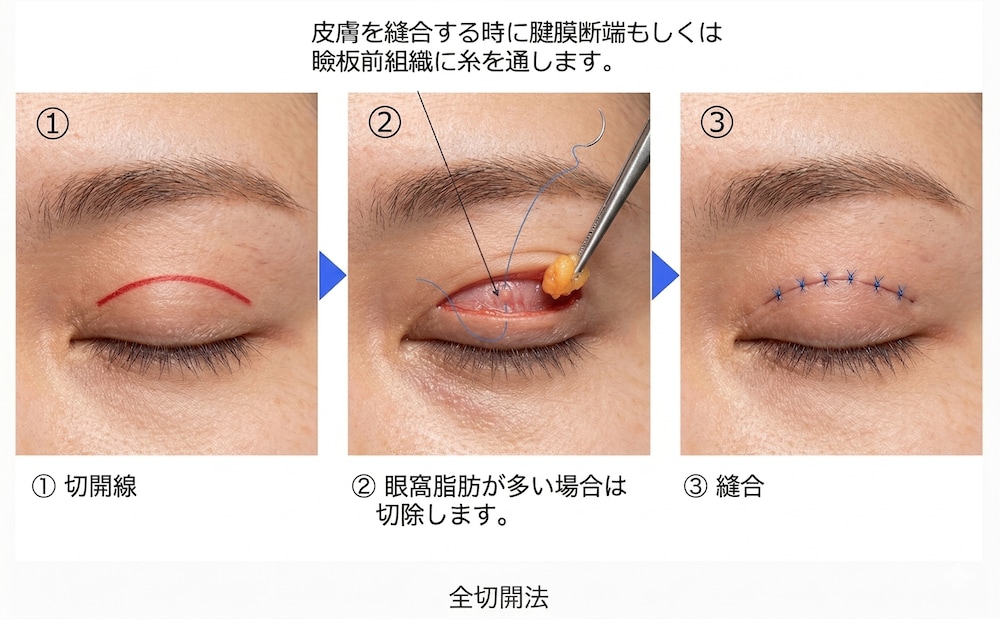 皮膚を縫合する時に腱膜断端もしくは瞼板前組織に糸を通します。

①

②

③

① 切開線

② 眼窩脂肪が多い場合は切除します。

③ 縫合

全切開法