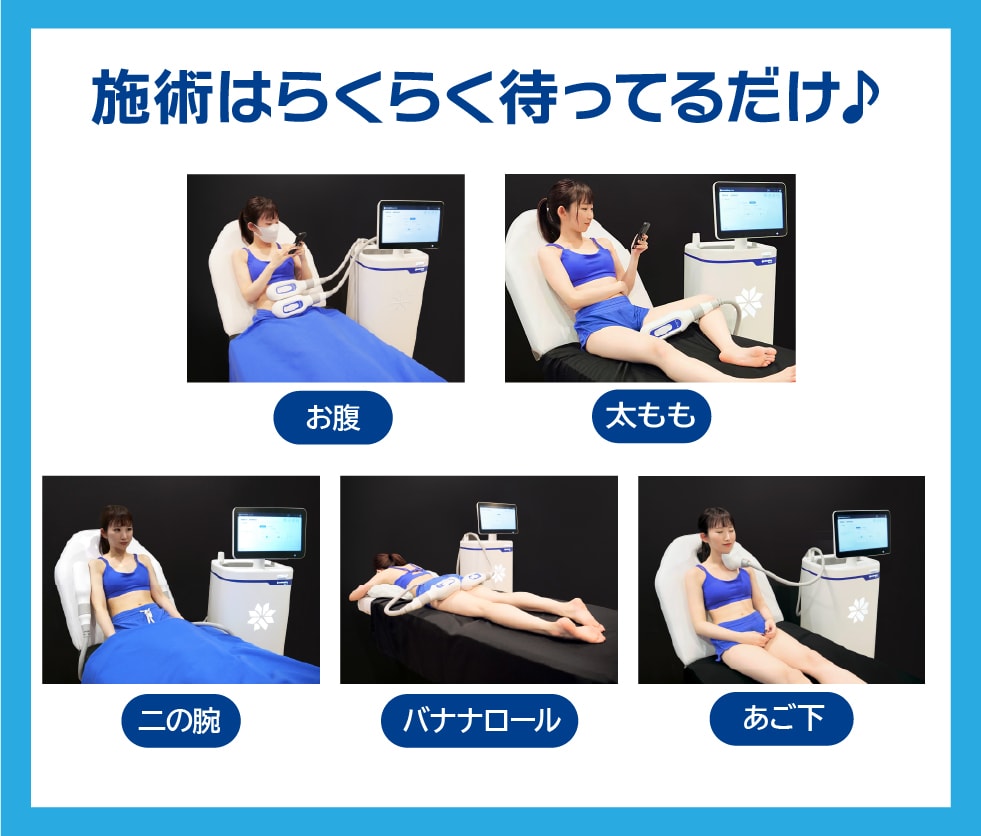 施術はらくらく待ってるだけ♪

お腹

太もも

二の腕

バナナロール

あご下