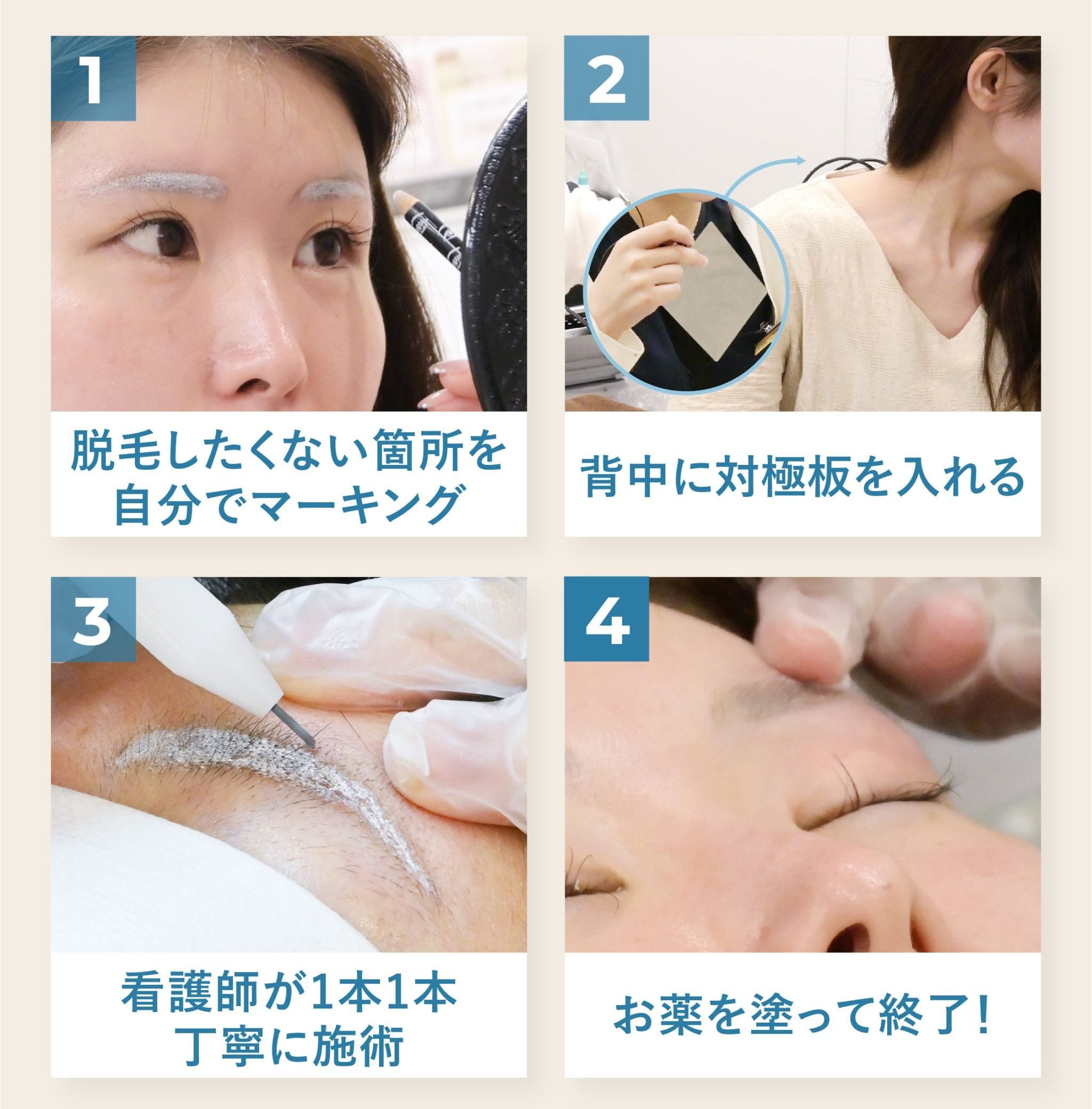 1

脱毛したくない箇所を自分でマーキング

2

背中に対極板を入れる

3

看護師が1本1本丁寧に施術

4

お薬を塗って終了!