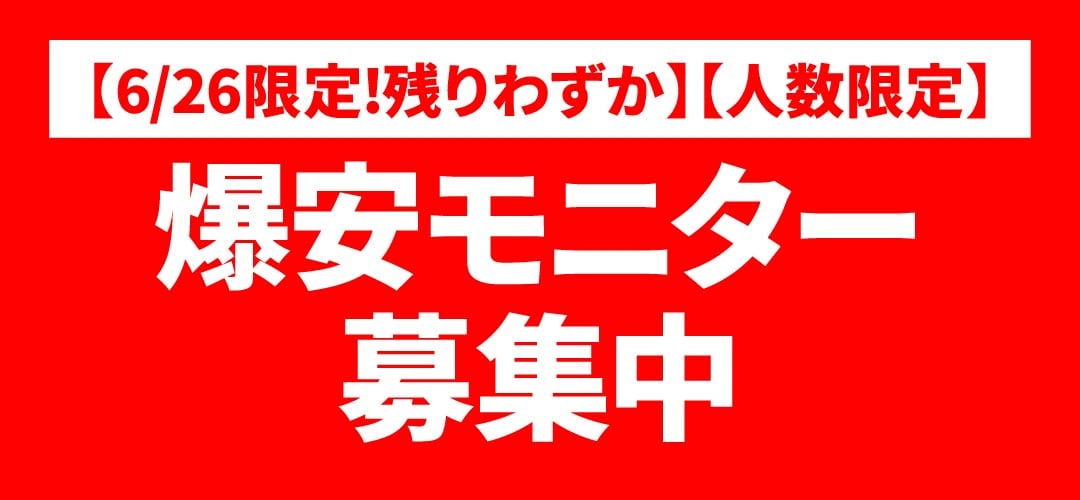 【6/26限定!残りわずか】【人数限定】

爆安モニター
募集中