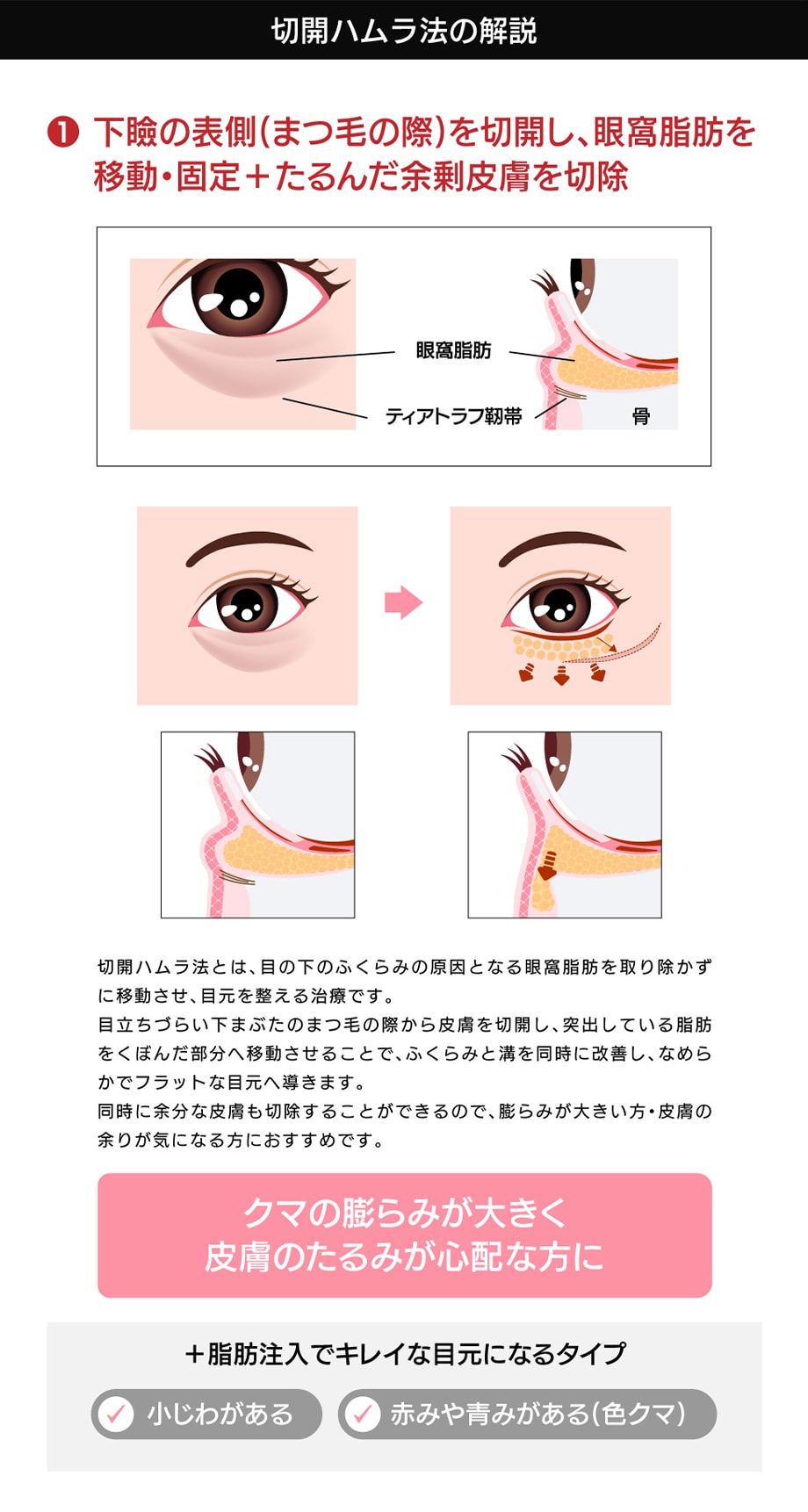 切開ハムラ法の解説

❶ 下瞼の表側(まつ毛の際)を切開し、眼窩脂肪を移動・固定＋たるんだ余剰皮膚を切除

眼窩脂肪

ティアトラフ靭帯

骨

切開ハムラ法とは、目の下のふくらみの原因となる眼窩脂肪を取り除かずに移動させ、目元を整える治療です。
目立ちづらい下まぶたのまつ毛の際から皮膚を切開し、突出している脂肪をくぼんだ部分へ移動させることで、ふくらみと溝を同時に改善し、なめらかでフラットな目元へ導きます。
同時に余分な皮膚も切除することができるので、膨らみが大きい方・皮膚の余りが気になる方におすすめです。

クマの膨らみが大きく
皮膚のたるみが心配な方に

＋脂肪注入でキレイな目元になるタイプ

小じわがある

赤みや青みがある(色クマ)