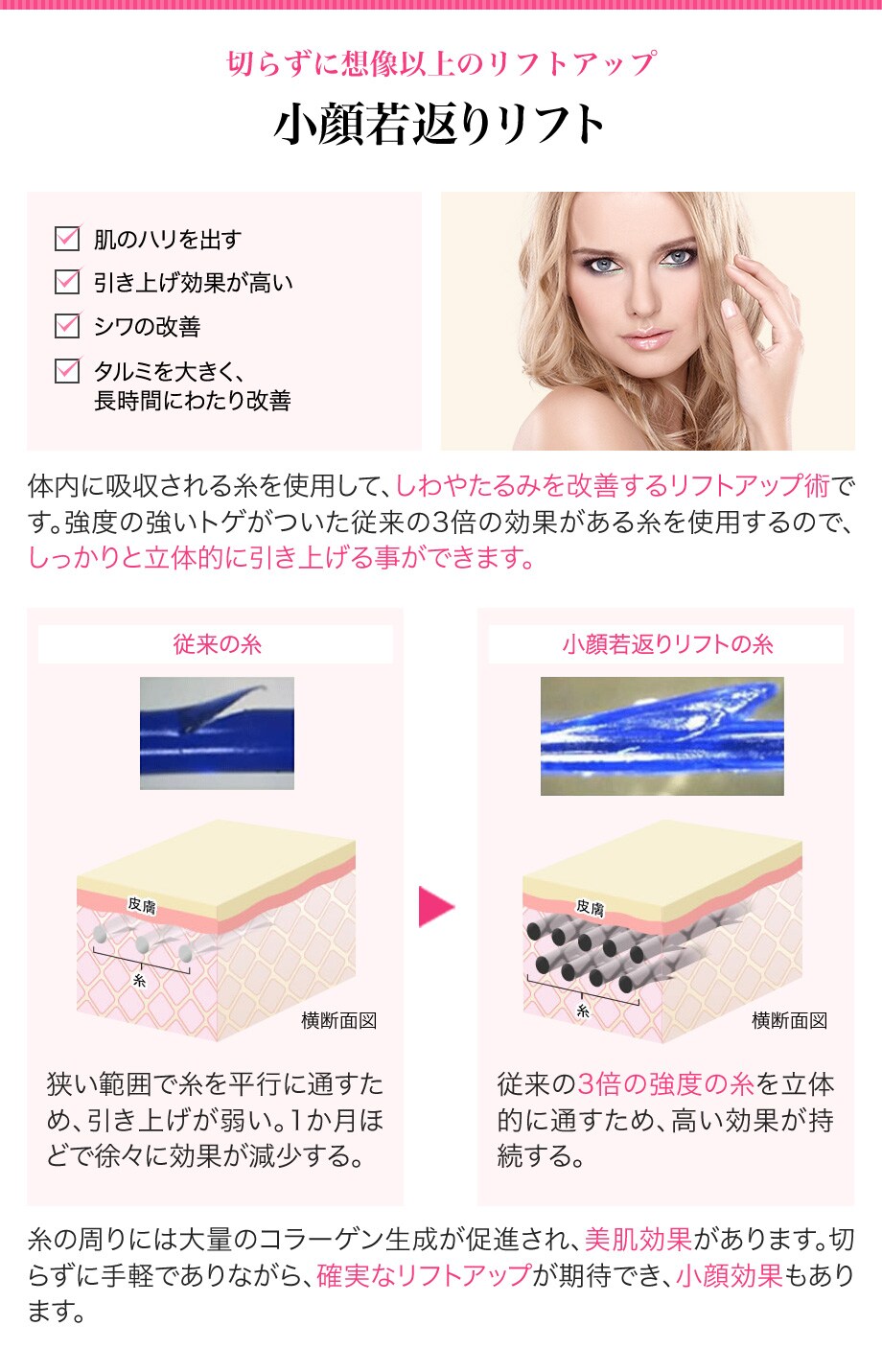 切らずに想像以上のリフトアップ

小顔若返りリフト

肌のハリを出す
引き上げ効果が高い
シワの改善
タルミを大きく、長時間にわたり改善

体内に吸収される糸を使用して、しわやたるみを改善するリフトアップ術です。強度の強いトゲがついた従来の3倍の効果がある糸を使用するので、しっかりと立体的に引き上げる事ができます。

従来の糸

皮膚
糸
横断面図

狭い範囲で糸を平行に通すため、引き上げが弱い。1か月ほどで徐々に効果が減少する。

小顔若返りリフトの糸

皮膚
糸
横断面図

従来の3倍の強度の糸を立体的に通すため、高い効果が持続する。

糸の周りには大量のコラーゲン生成が促進され、美肌効果があります。切らずに手軽でありながら、確実なリフトアップが期待でき、小顔効果もあります。