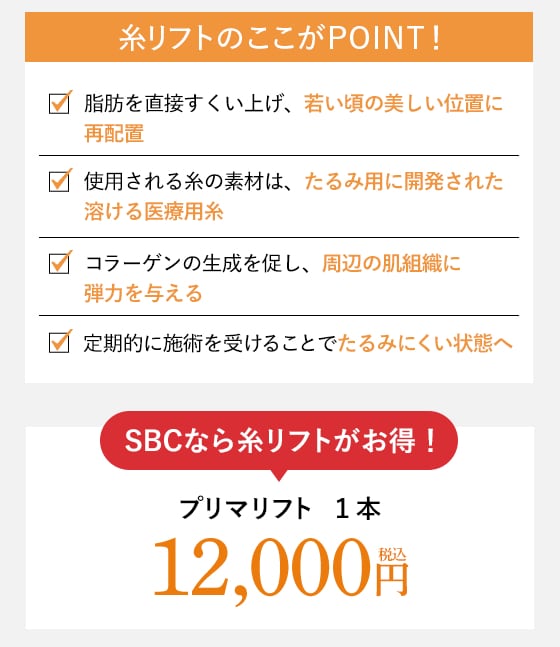 糸リフトのここがPOINT！

☑ 脂肪を直接すくい上げ、若い頃の美しい位置に再配置

☑ 使用される糸の素材は、たるみ用に開発された溶ける医療用糸

☑ コラーゲンの生成を促し、周辺の肌組織に弾力を与える

☑ 定期的に施術を受けることでたるみにくい状態へ

SBCなら糸リフトがお得！

プリマリフト 1本

12,000円 税込